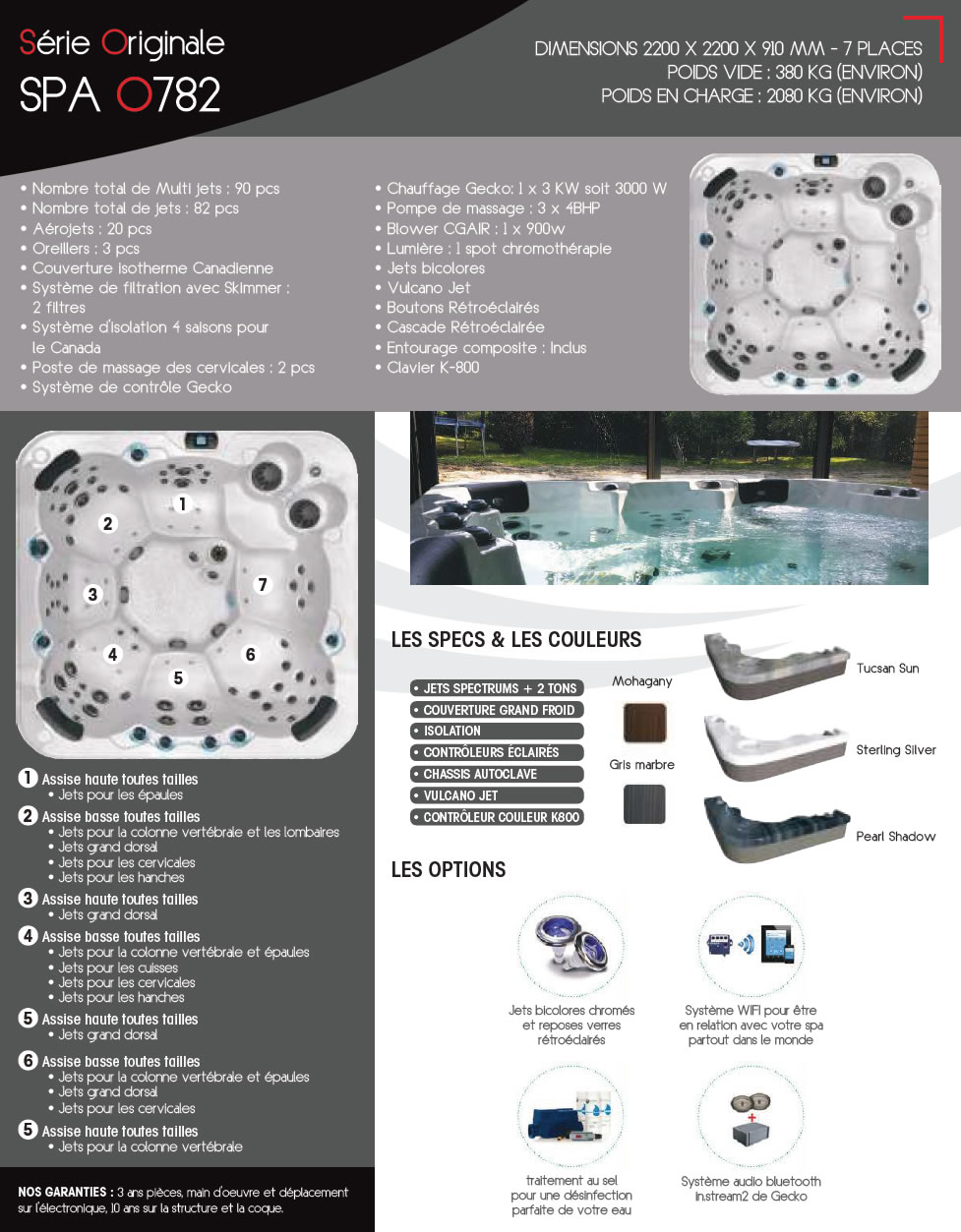 Série Originale
SPA O782

DIMENSIONS 2200 X 2200 X 910 MM - 7 PLACES
POIDS VIDE : 380 KG (ENVIRON)
POIDS EN CHARGE : 2080 KG (ENVIRON)

• Nombre total de Multi jets : 90 pcs
• Nombre total de jets : 82 pcs
• Aérojets : 20 pcs
• Oreillers : 3 pcs
• Couverture isotherme Canadienne
• Système de filtration avec Skimmer : 2 filtres
• Système d'isolation 4 saisons pour le Canada
• Poste de massage des cervicales : 2 pcs
• Système de contrôle Gecko

• Chauffage Gecko: 1 x 3 KW soit 3000 W
• Pompe de massage : 3 x 4BHP
• Blower CGAIR : 1 x 900w
• Lumière : 1 spot chromothérapie
• Jets bicolores
• Vulcano Jet
• Boutons Rétroéclairés
• Cascade Rétroéclairée
• Entourage composite : inclus
• Clavier K-800

1
2
3
4
5
6
7

1 Assise haute toutes tailles
• Jets pour les épaules
2 Assise basse toutes tailles
• Jets pour la colonne vertébrale et les lombaires
• Jets grand dorsal
• Jets pour les cervicales
• Jets pour les hanches
3 Assise haute toutes tailles
• Jets grand dorsal
4 Assise basse toutes tailles
• Jets pour la colonne vertébrale et épaules
• Jets pour les cuisses
• Jets pour les cervicales
• Jets pour les hanches
5 Assise haute toutes tailles
• Jets grand dorsal
6 Assise basse toutes tailles
• Jets pour la colonne vertébrale et épaules
• Jets grand dorsal
• Jets pour les cervicales
5 Assise haute toutes tailles
• Jets pour la colonne vertébrale

NOS GARANTIES : 3 ans pièces, main d'oeuvre et déplacement sur l'électronique, 10 ans sur la structure et la coque.

LES SPECS & LES COULEURS

• JETS SPECTRUMS + 2 TONS
• COUVERTURE GRAND FROID
• ISOLATION
• CONTRÔLEURS ÉCLAIRÉS
• CHASSIS AUTOCLAVE
• VULCANO JET
• CONTRÔLEUR COULEUR K800

Mohagany
Gris marbre

Tucsan Sun
Sterling Silver
Pearl Shadow

LES OPTIONS

Jets bicolores chromés et reposes verres rétroéclairés

Système WIFI pour être en relation avec votre spa partout dans le monde

traitement au sel pour une désinfection parfaite de votre eau

Système audio bluetooth instream2 de Gecko